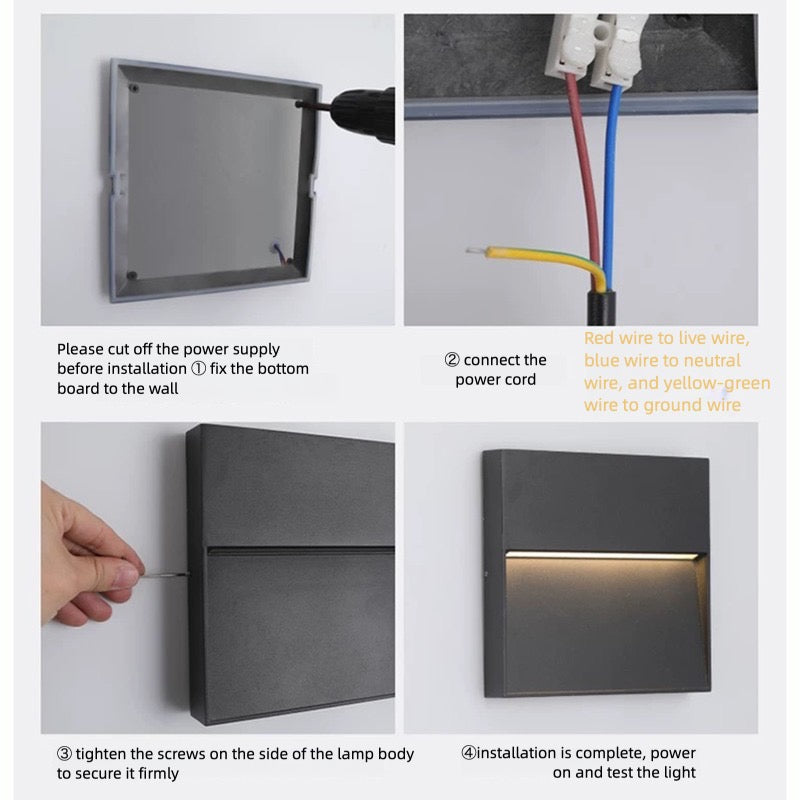 Please cut off the power supply before installation ① fix the bottom board to the wall

② connect the power cord

Red wire to live wire, blue wire to neutral wire, and yellow-green wire to ground wire

③ tighten the screws on the side of the lamp body to secure it firmly

④installation is complete, power on and test the light