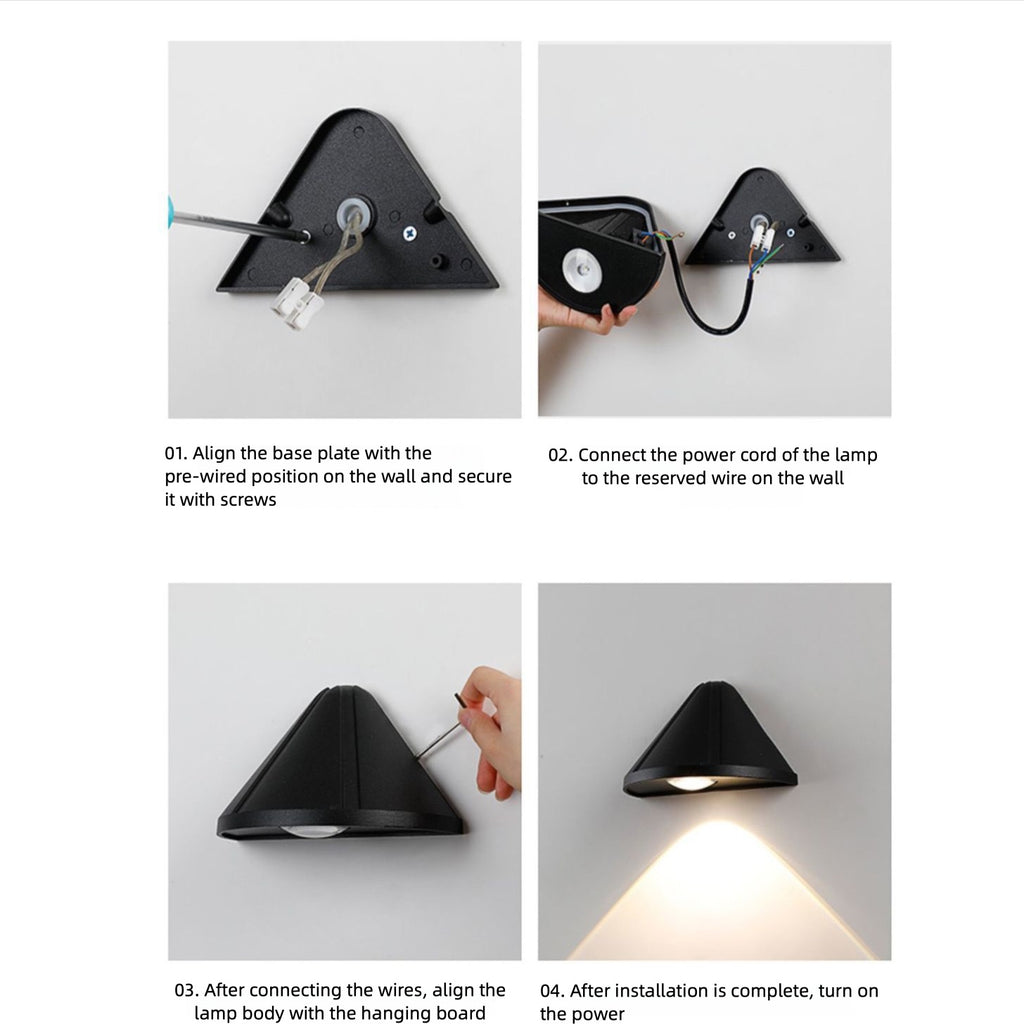 01. Align the base plate with the pre-wired position on the wall and secure it with screws

02. Connect the power cord of the lamp to the reserved wire on the wall

03. After connecting the wires, align the lamp body with the hanging board

04. After installation is complete, turn on the power