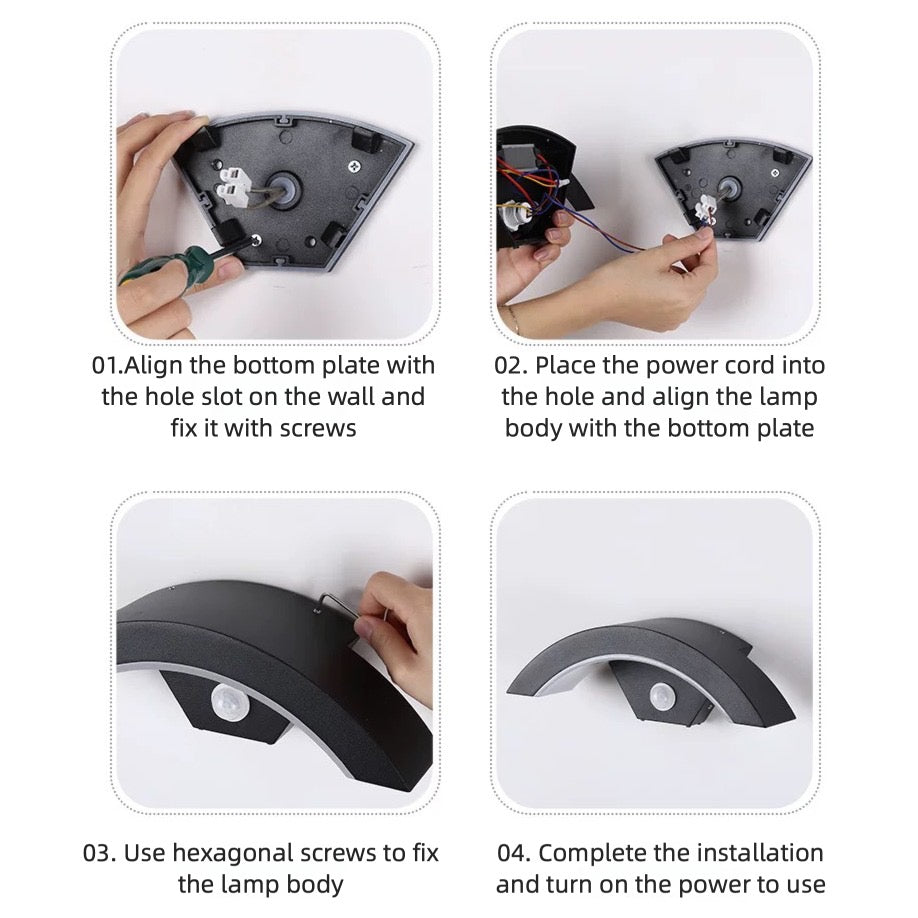 01.Align the bottom plate with the hole slot on the wall and fix it with screws

02. Place the power cord into the hole and align the lamp body with the bottom plate

03. Use hexagonal screws to fix the lamp body

04. Complete the installation and turn on the power to use